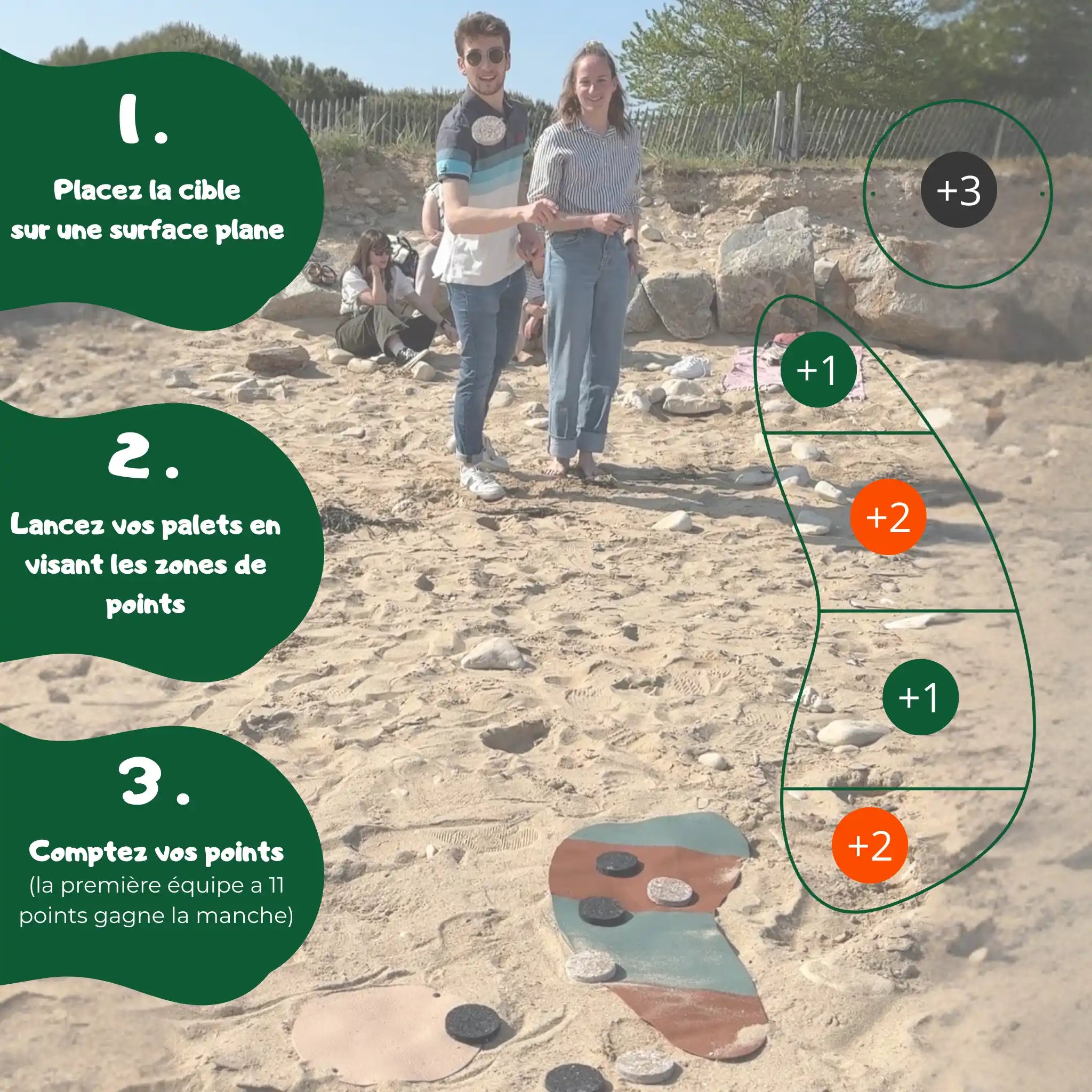 1.

Placez la cible sur une surface plane

2.

Lancez vos palets en visant les zones de points

3.

Comptez vos points (la première équipe a 11 points gagne la manche)

+3

+1

+2

+1

+2