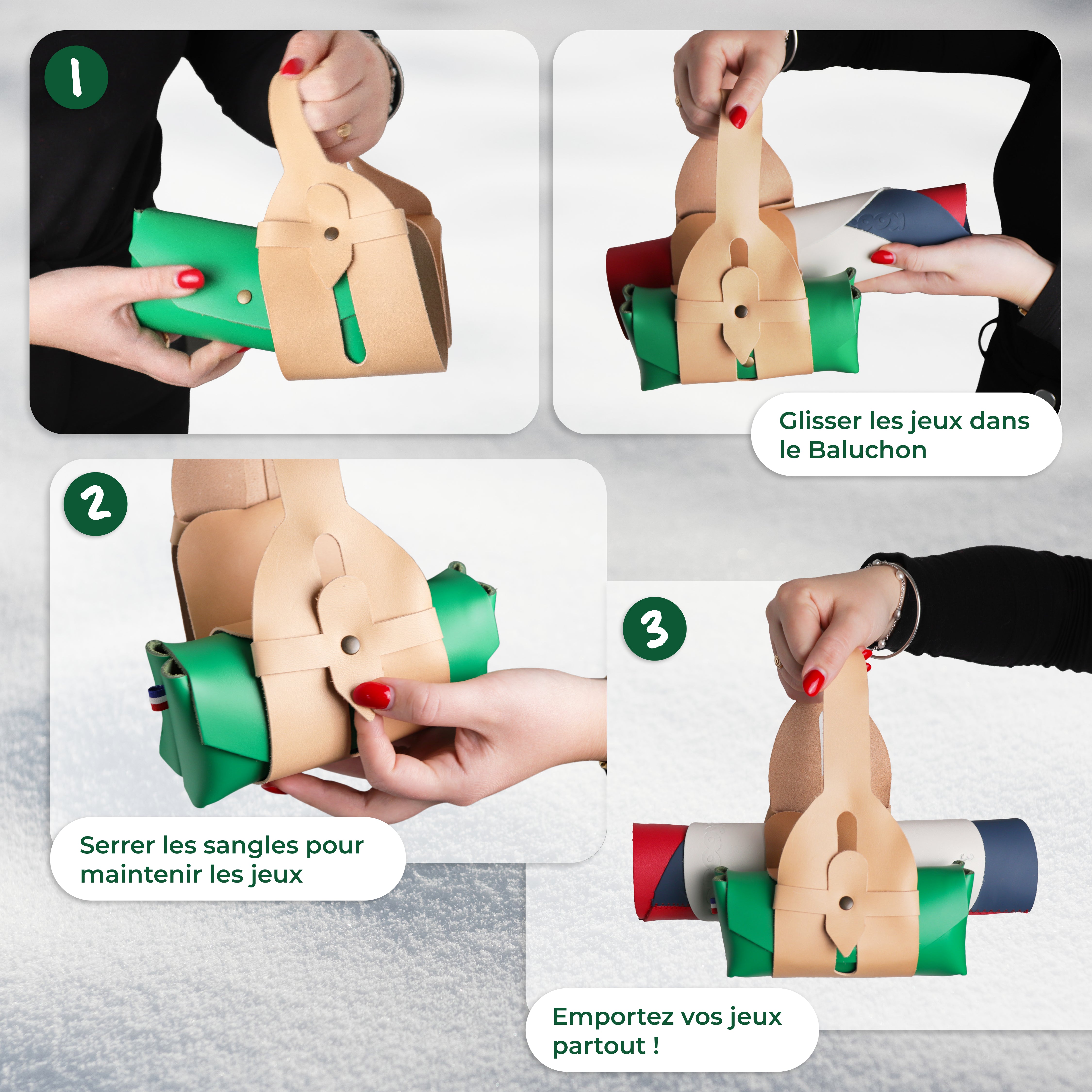 1

Glisser les jeux dans le Baluchon

2

Serrer les sangles pour maintenir les jeux

3

Emportez vos jeux partout !