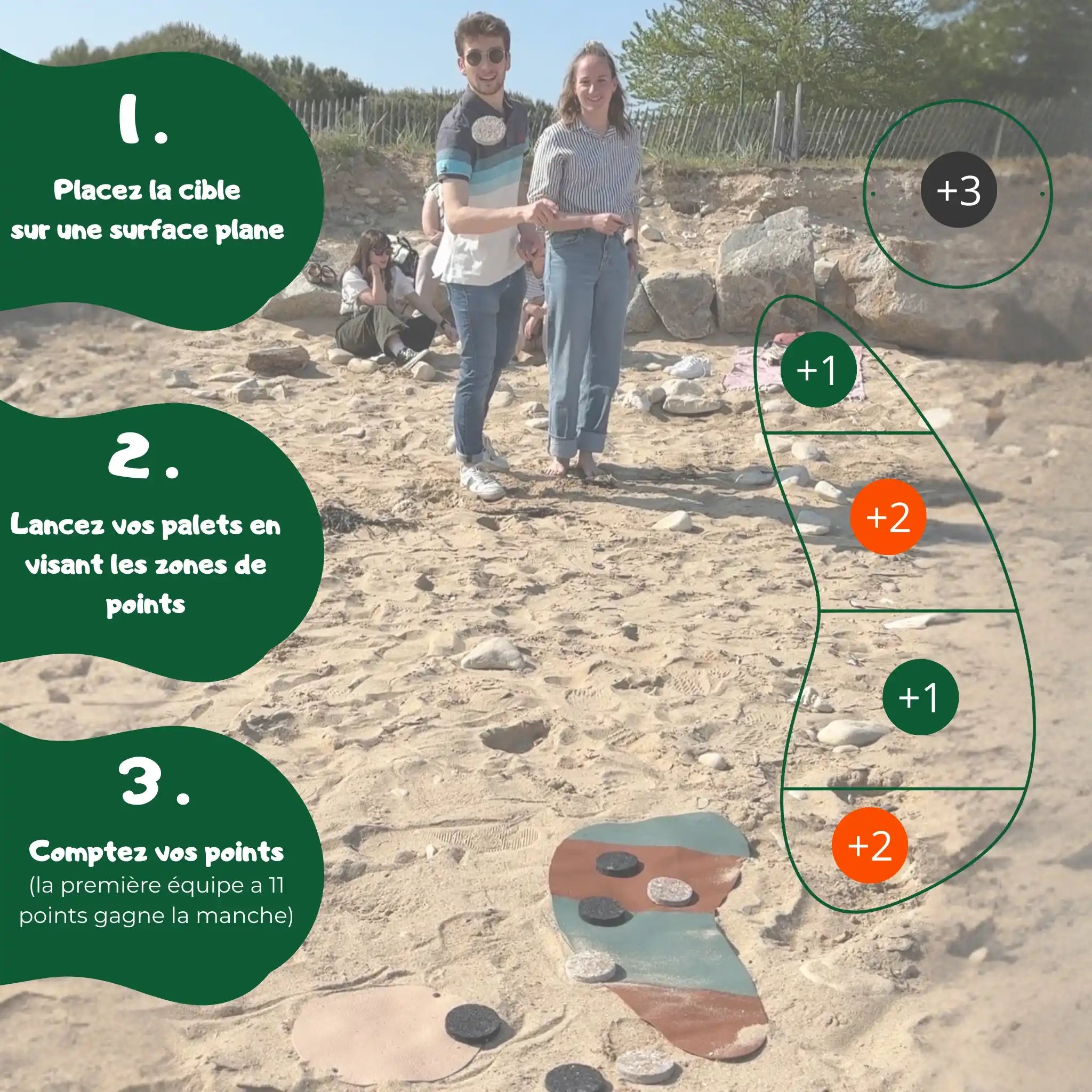 1.

Placez la cible sur une surface plane

2.

Lancez vos palets en visant les zones de points

3.

Comptez vos points
(la première équipe a 11 points gagne la manche)

+3

+1

+2

+1

+2